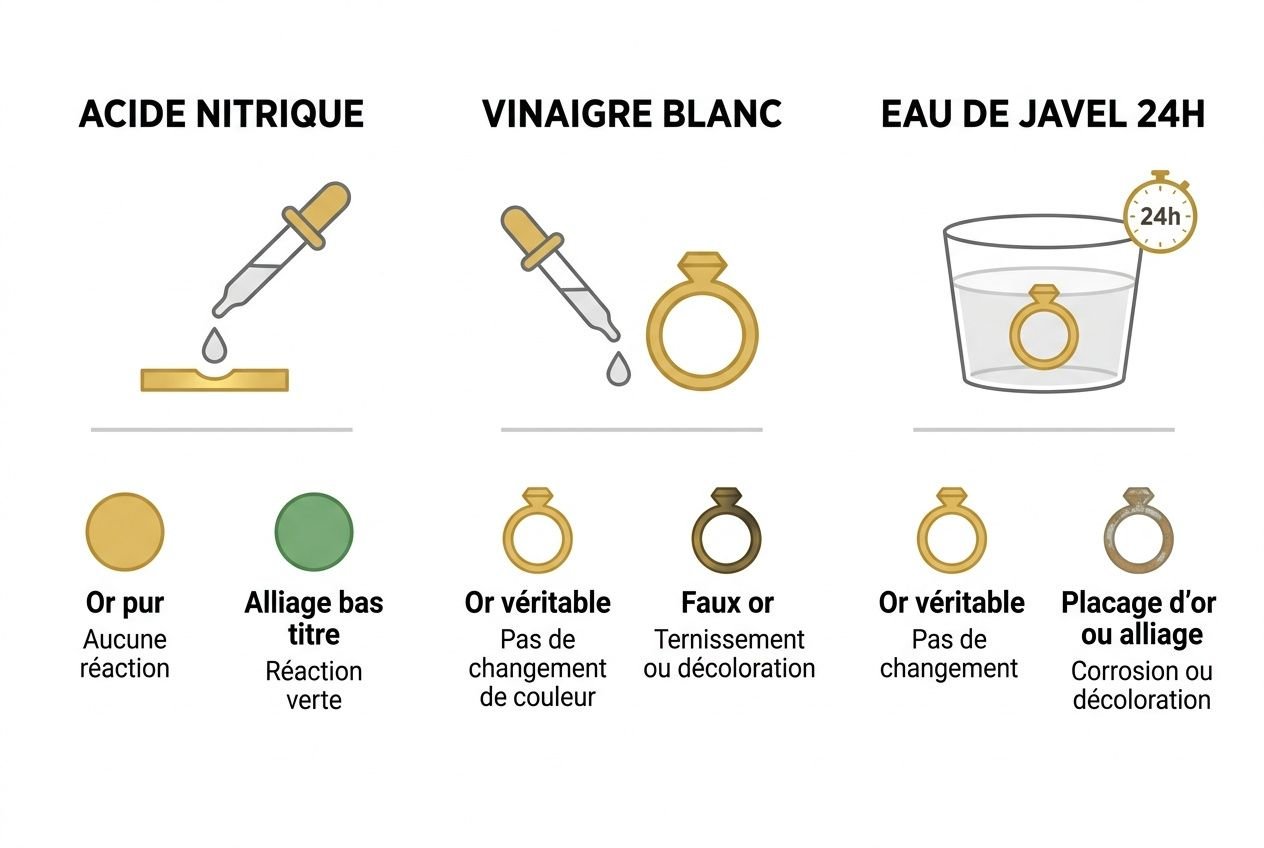 ACIDE NITRIQUE

Or pur
Aucune réaction

Alliage bas titre
Réaction verte

VINAIGRE BLANC

Or véritable
Pas de changement de couleur

Faux or
Ternissement ou décoloration

EAU DE JAVEL 24H

24h

Or véritable
Pas de changement

Placage d'or ou alliage
Corrosion ou décoloration