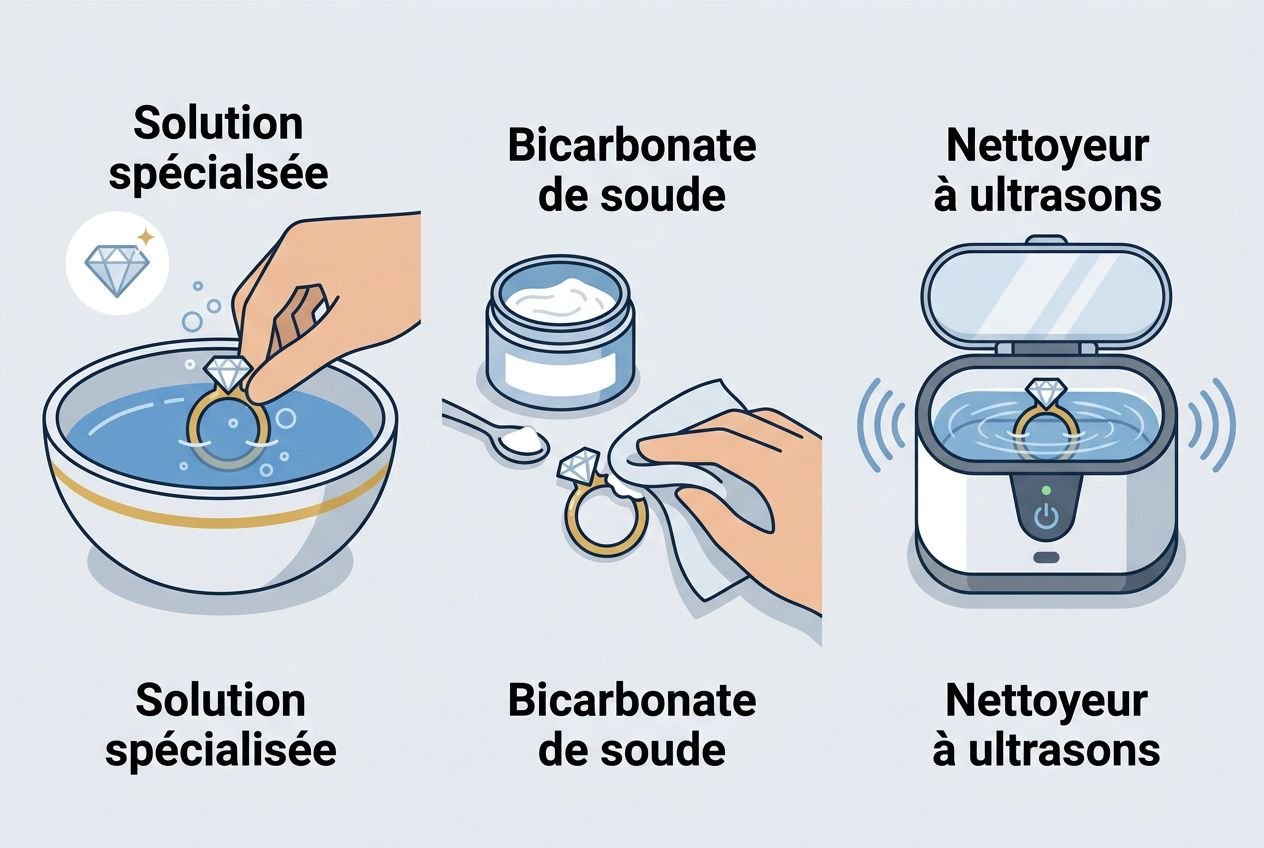 Solution spécialsée

Bicarbonate de soude

Nettoyeur à ultrasons

Solution spécialisée

Bicarbonate de soude

Nettoyeur à ultrasons